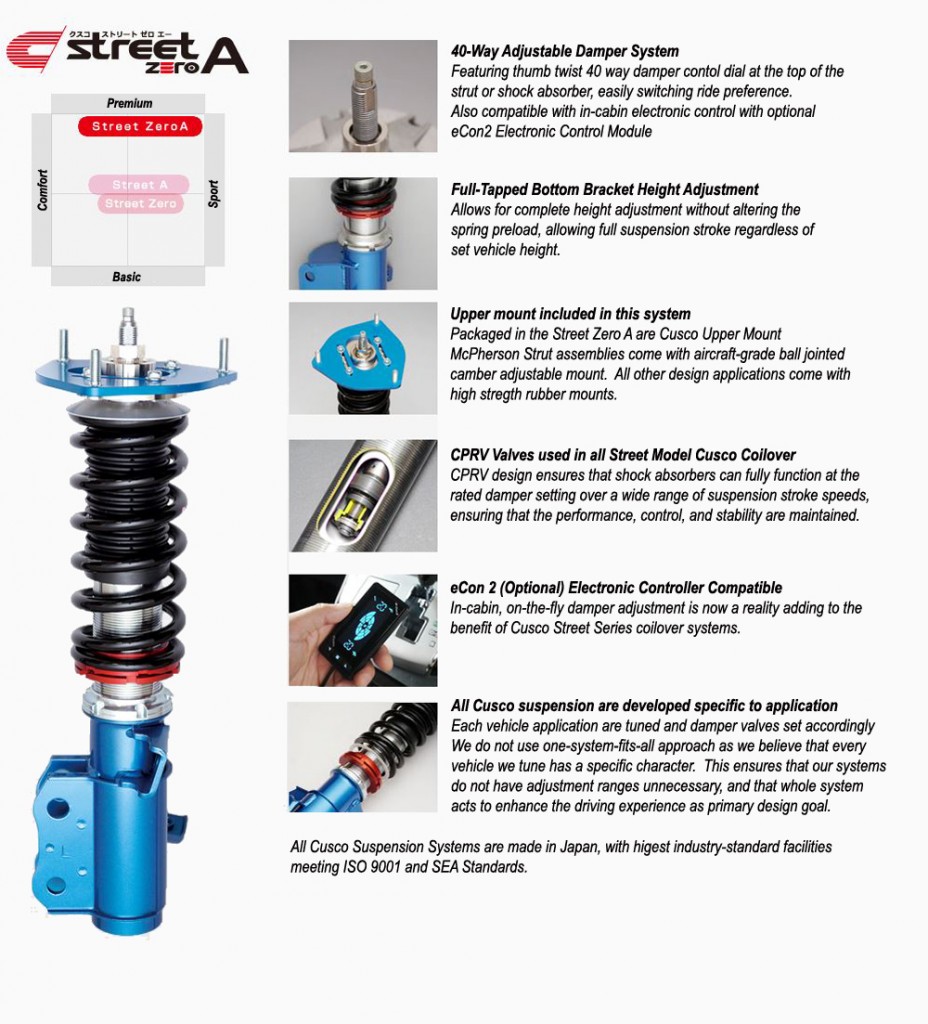 クスコ ストリート ゼロ エー
street ZERO A

Premium
Street ZeroA
Comfort
Street A
Street Zero
Sport
Basic

40-Way Adjustable Damper System
Featuring thumb twist 40 way damper contol dial at the top of the strut or shock absorber, easily switching ride preference. Also compatible with in-cabin electronic control with optional eCon2 Electronic Control Module

Full-Tapped Bottom Bracket Height Adjustment
Allows for complete height adjustment without altering the spring preload, allowing full suspension stroke regardless of set vehicle height.

Upper mount included in this system
Packaged in the Street Zero A are Cusco Upper Mount McPherson Strut assemblies come with aircraft-grade ball jointed camber adjustable mount. All other design applications come with high stregth rubber mounts.

CPRV Valves used in all Street Model Cusco Coilover
CPRV design ensures that shock absorbers can fully function at the rated damper setting over a wide range of suspension stroke speeds, ensuring that the performance, control, and stability are maintained.

eCon 2 (Optional) Electronic Controller Compatible
In-cabin, on-the-fly damper adjustment is now a reality adding to the benefit of Cusco Street Series coilover systems.

All Cusco suspension are developed specific to application
Each vehicle application are tuned and damper valves set accordingly We do not use one-system-fits-all approach as we believe that every vehicle we tune has a specific character. This ensures that our systems do not have adjustment ranges unnecessary, and that whole system acts to enhance the driving experience as primary design goal.

All Cusco Suspension Systems are made in Japan, with higest industry-standard facilities meeting ISO 9001 and SEA Standards.